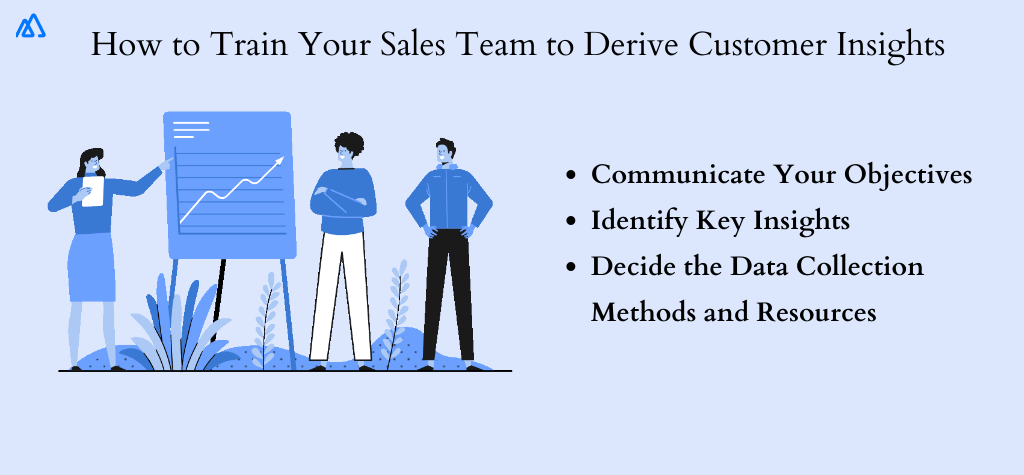 How to Train Your Sales Team to Derive Customer Insights

- Communicate Your Objectives
- Identify Key Insights
- Decide the Data Collection Methods and Resources