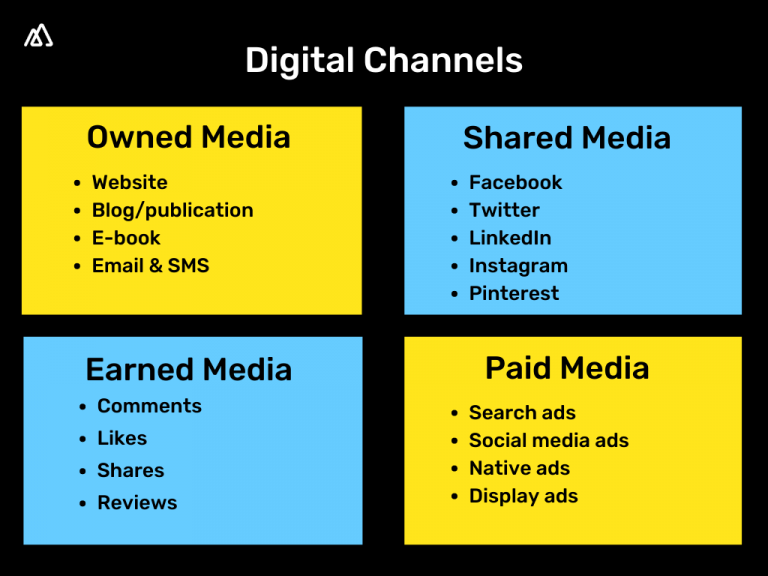 Digital Channels

Owned Media

- Website
- Blog/publication
- E-book
- Email & SMS

Shared Media

- Facebook
- Twitter
- LinkedIn
- Instagram
- Pinterest

Earned Media

- Comments
- Likes
- Shares
- Reviews

Paid Media

- Search ads
- Social media ads
- Native ads
- Display ads